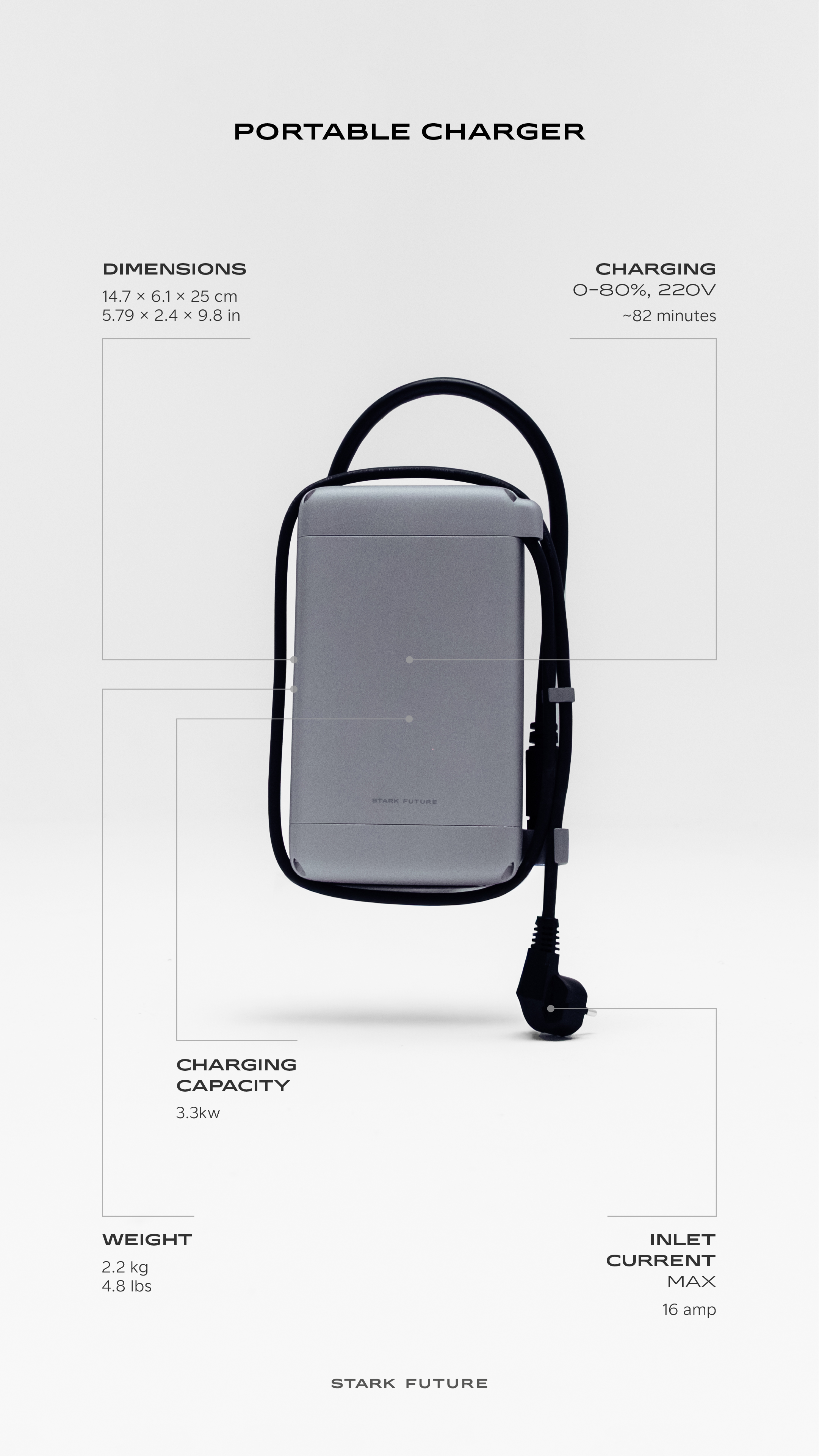 PORTABLE CHARGER

DIMENSIONS
14.7 × 6.1 × 25 cm
5.79 × 2.4 × 9.8 in

CHARGING
0–80%, 220V
~82 minutes

STARK FUTURE

CHARGING CAPACITY
3.3kw

WEIGHT
2.2 kg
4.8 lbs

INLET CURRENT
MAX
16 amp

STARK FUTURE